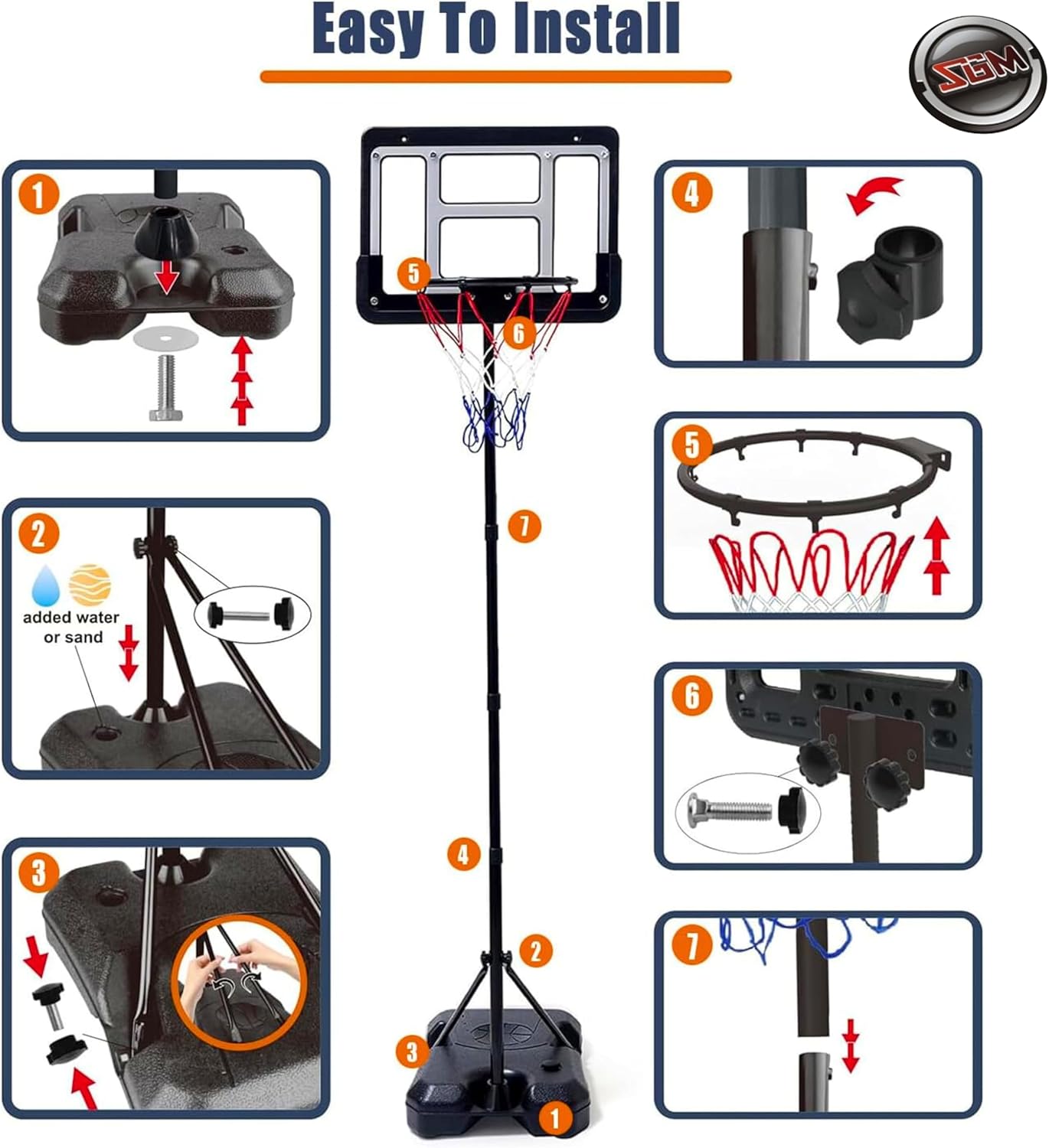 Easy To Install

SGM

1

2

added water or sand

3

5

6

7

4

2

3

1

4

5

6

7