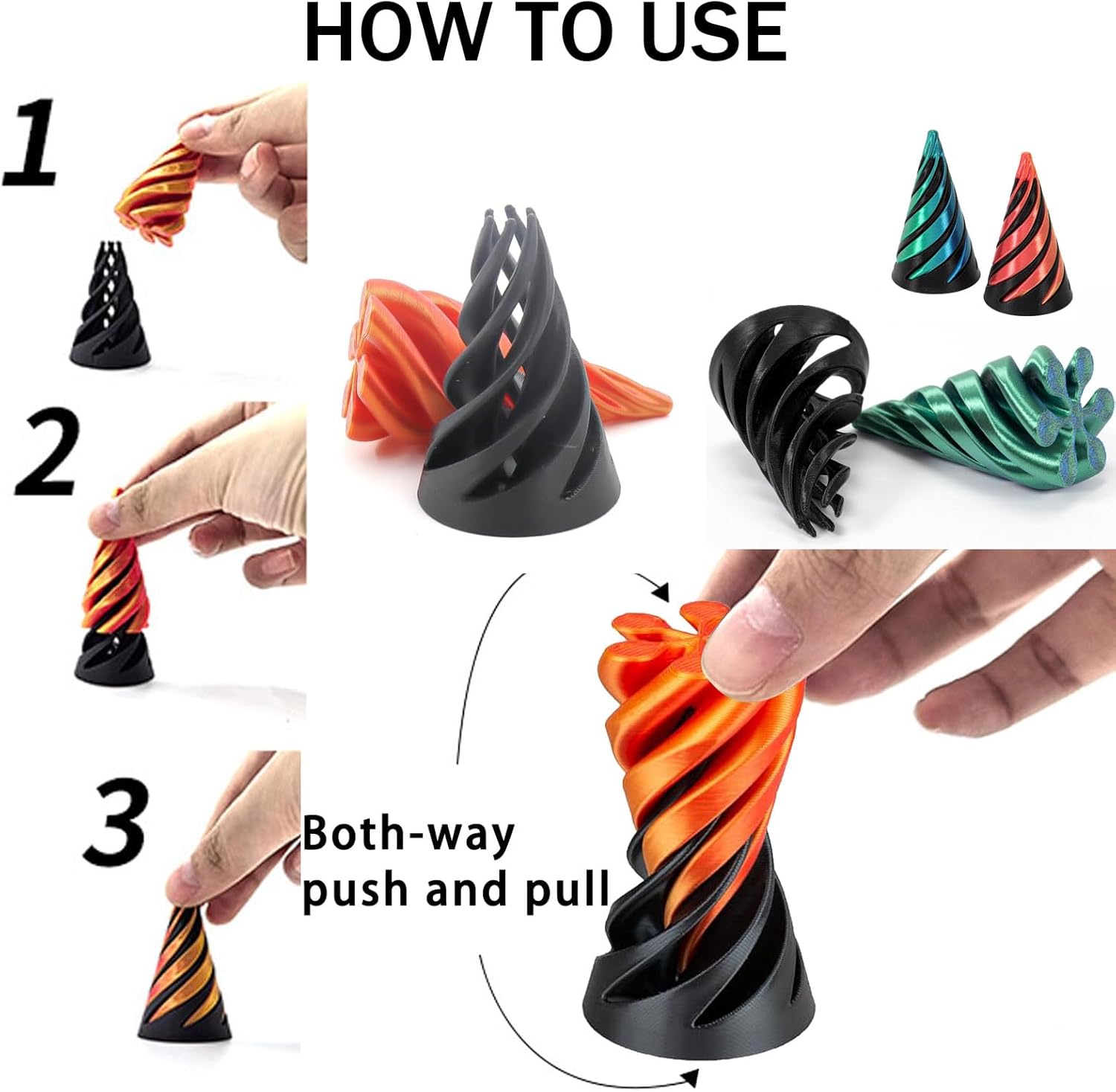 HOW TO USE

1

2

3

Both-way push and pull