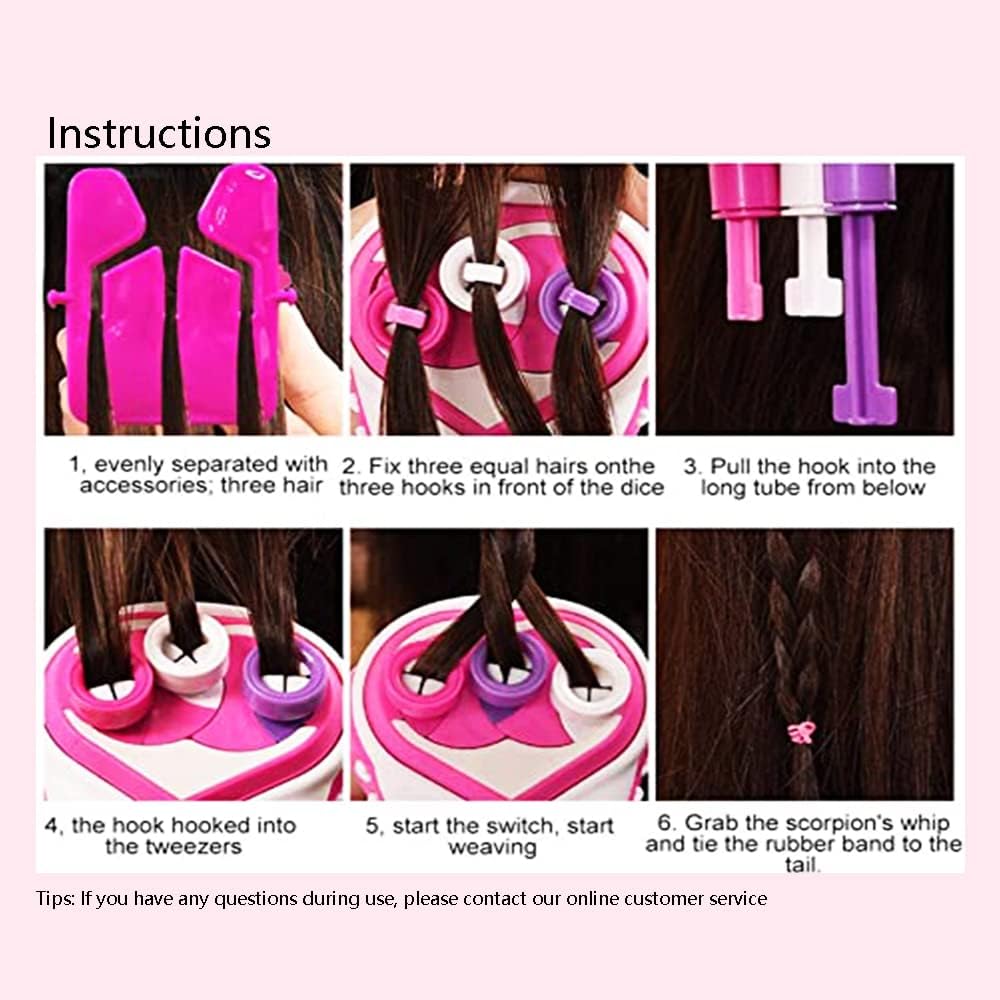 Instructions

1, evenly separated with accessories; three hair

2. Fix three equal hairs onthe three hooks in front of the dice

3. Pull the hook into the long tube from below

4, the hook hooked into the tweezers

5, start the switch, start weaving

6. Grab the scorpion's whip and tie the rubber band to the tail.

Tips: If you have any questions during use, please contact our online customer service