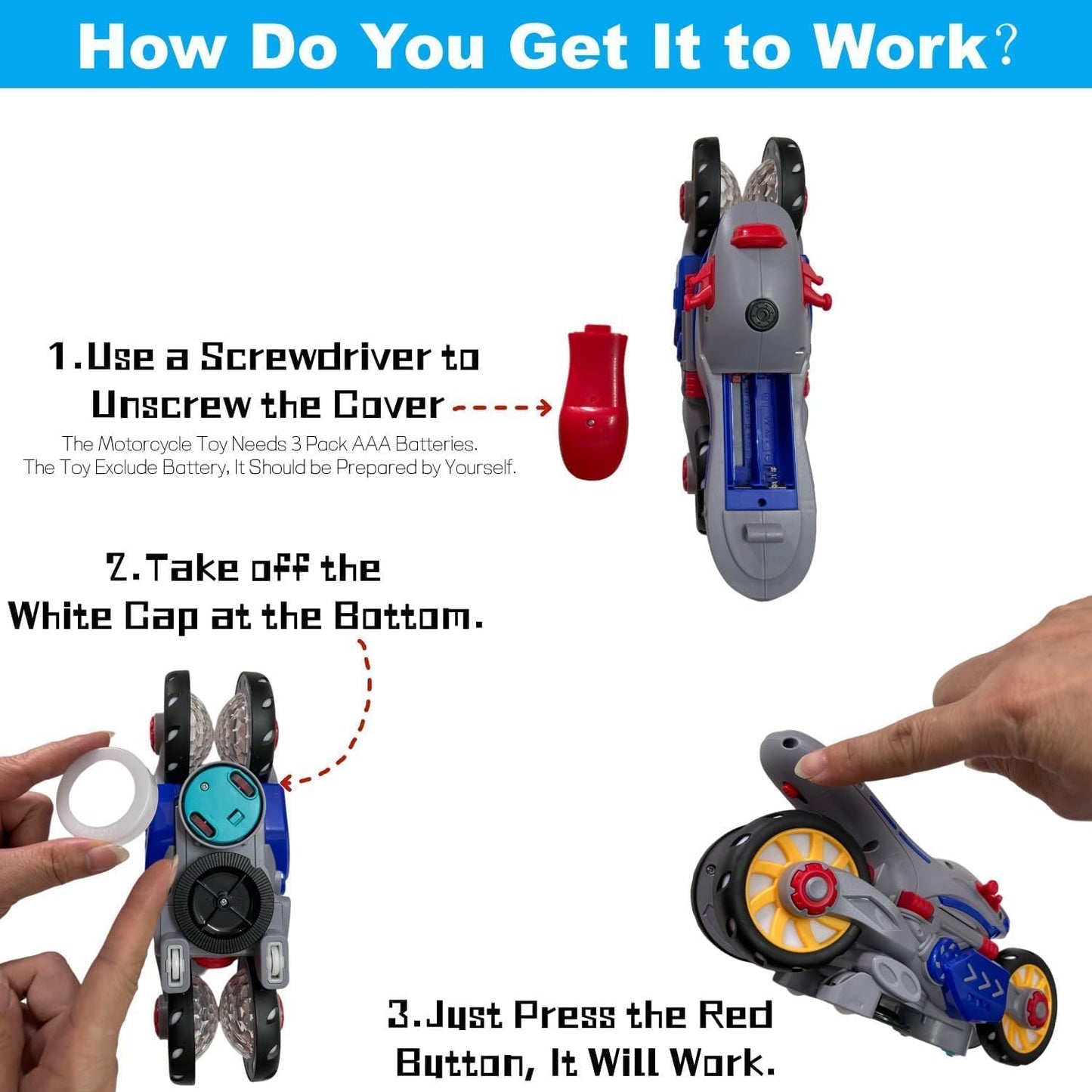 How Do You Get It to Work?

1.Use a Screwdriver to Unscrew the Cover

The Motorcycle Toy Needs 3 Pack AAA Batteries.
The Toy Exclude Battery, It Should be Prepared by Yourself.

2.Take off the White Cap at the Bottom.

3.Just Press the Red Button, It Will Work.