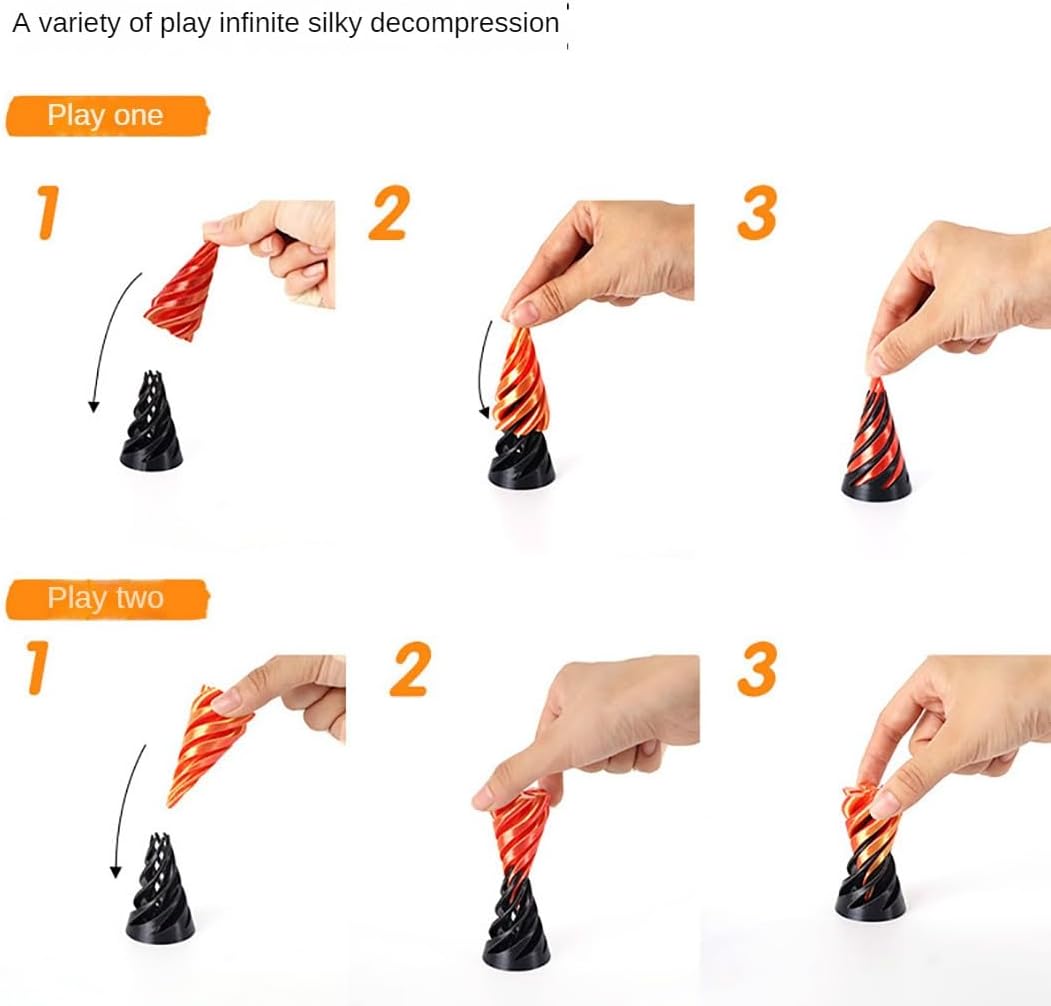 A variety of play infinite silky decompression

Play one

1

2

3

Play two

1

2

3