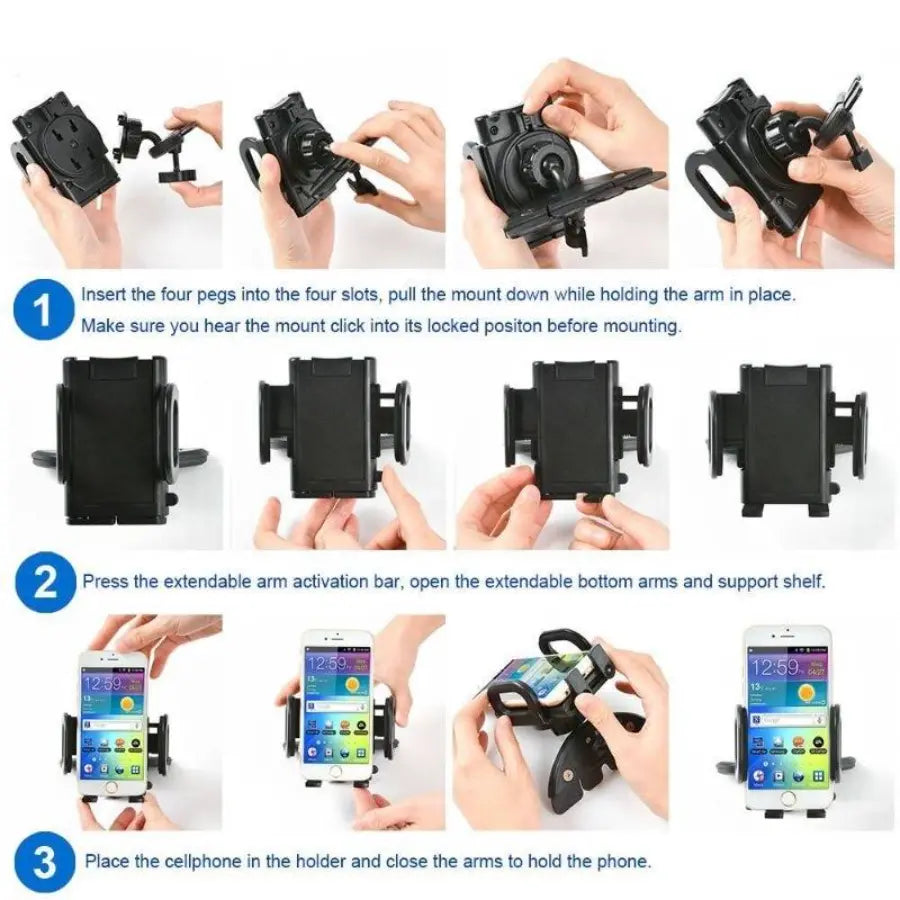 1 Insert the four pegs into the four slots, pull the mount down while holding the arm in place. Make sure you hear the mount click into its locked positon before mounting.

2 Press the extendable arm activation bar, open the extendable bottom arms and support shelf.

12:59

12:59

12:59

3 Place the cellphone in the holder and close the arms to hold the phone.