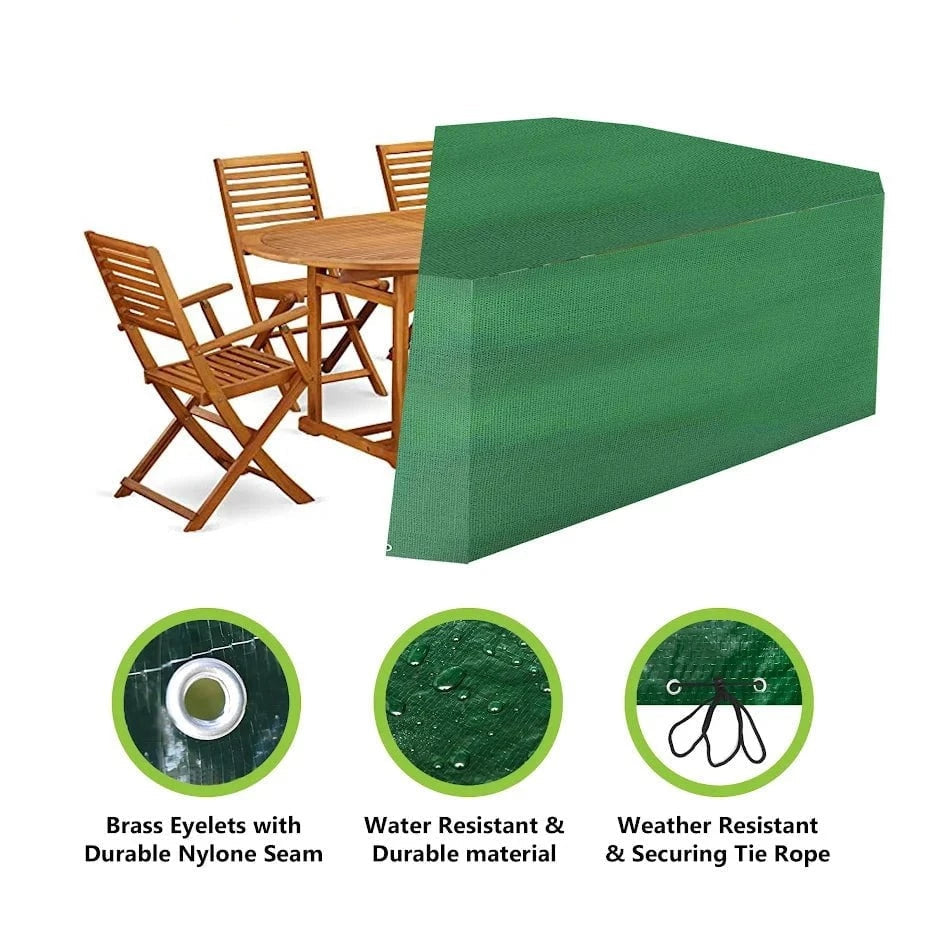 Brass Eyelets with Durable Nylone Seam

Water Resistant & Durable material

Weather Resistant & Securing Tie Rope